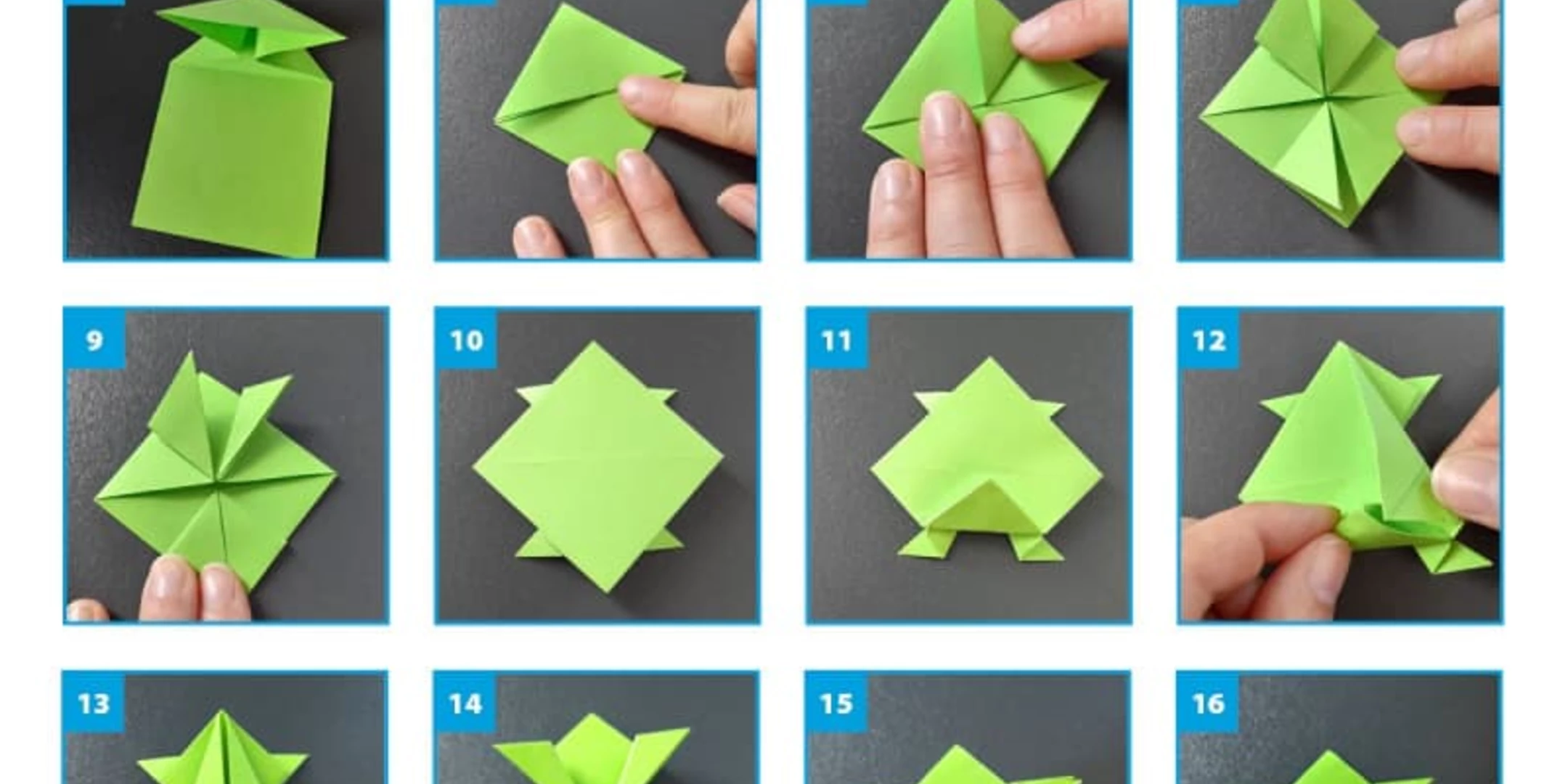 9

10

11

12

13

14

15

16